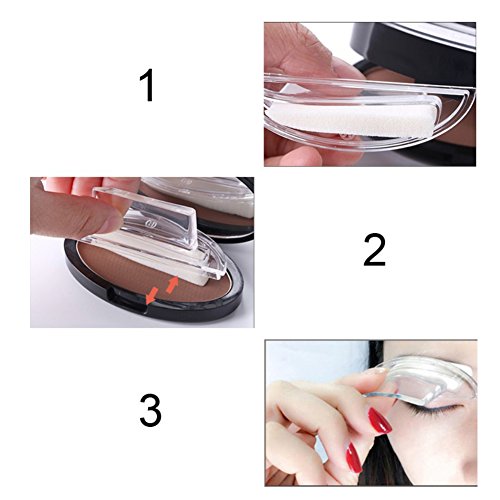 1

2

3