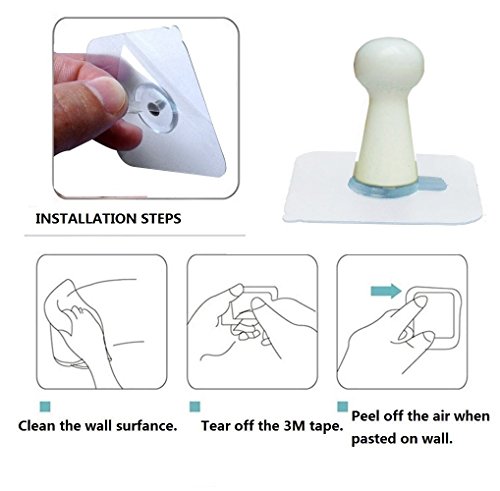 INSTALLATION STEPS

Clean the wall surfance.

Tear off the 3M tape.

Peel off the air when pasted on wall.