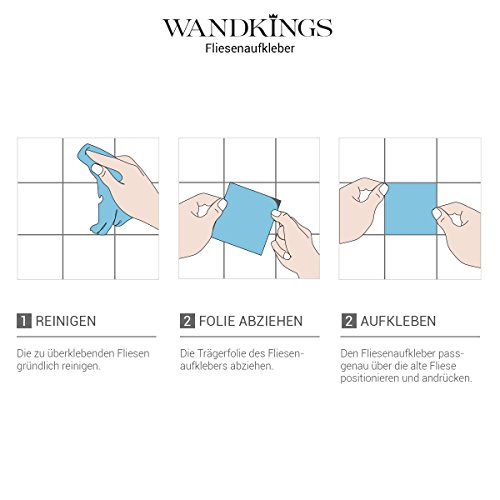 WANDKINGS
Fliesenaufkleber

1 REINIGEN

Die zu überklebenden Fliesen gründlich reinigen.

2 FOLIE ABZIEHEN

Die Trägerfolie des Fliesenaufklebers abziehen.

2 AUFKLEBEN

Den Fliesenaufkleber passgenau über die alte Fliese positionieren und andrücken.