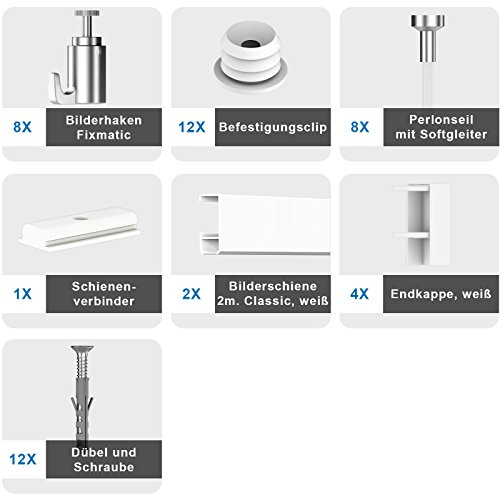 8X Bilderhaken Fixmatic

12X Befestigungsclip

8X Perlonseil mit Softgleiter

1X Schienenverbinder

2X Bilderschiene 2m. Classic, weiß

4X Endkappe, weiß

12X Dübel und Schraube