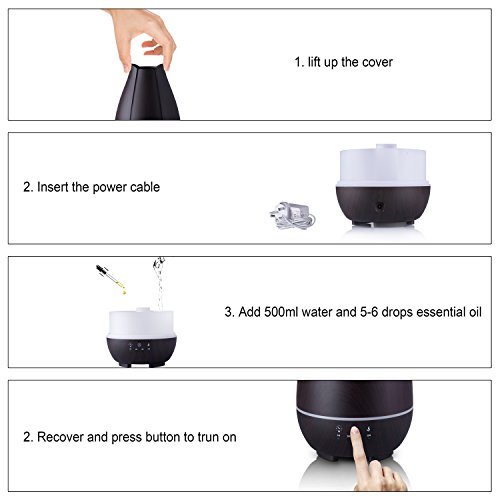 1. lift up the cover

2. Insert the power cable

3. Add 500ml water and 5-6 drops essential oil

2. Recover and press button to trun on