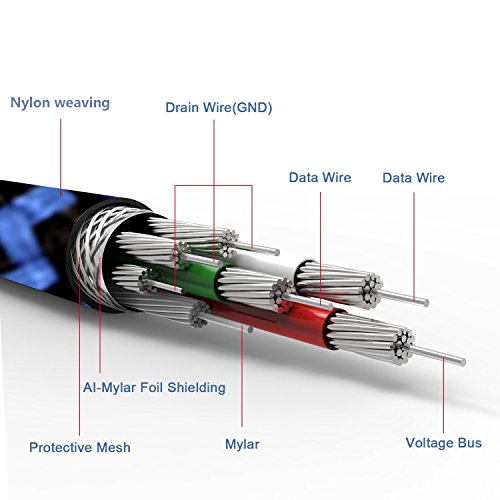 Nylon weaving

Drain Wire(GND)

Data Wire

Data Wire

Al-Mylar Foil Shielding

Protective Mesh

Mylar

Voltage Bus