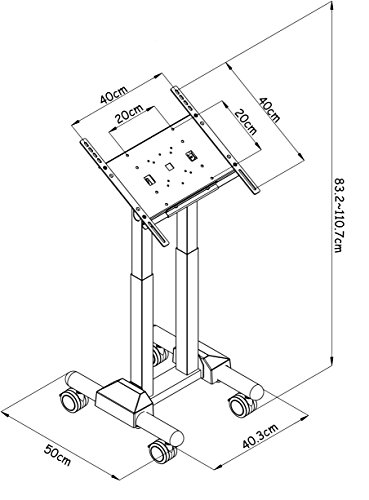 40cm
20cm
40cm
20cm
83.2~110.7cm
50cm
40.3cm