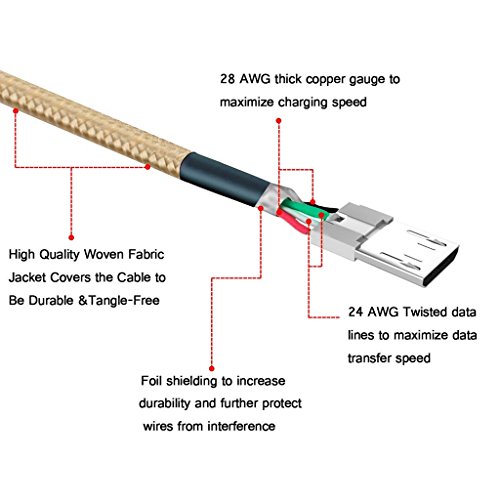 28 AWG thick copper gauge to maximize charging speed

High Quality Woven Fabric Jacket Covers the Cable to Be Durable &Tangle-Free

24 AWG Twisted data lines to maximize data transfer speed

Foil shielding to increase durability and further protect wires from interference