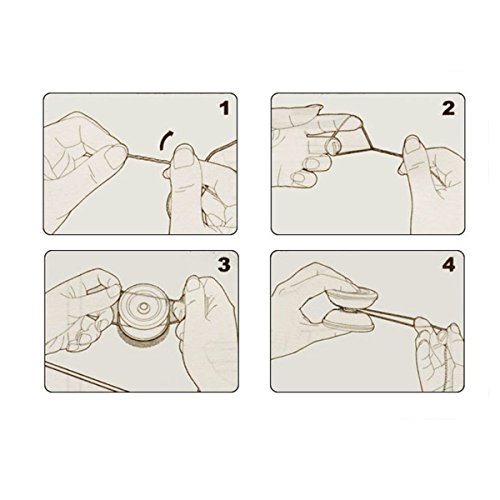 1

2

3

4