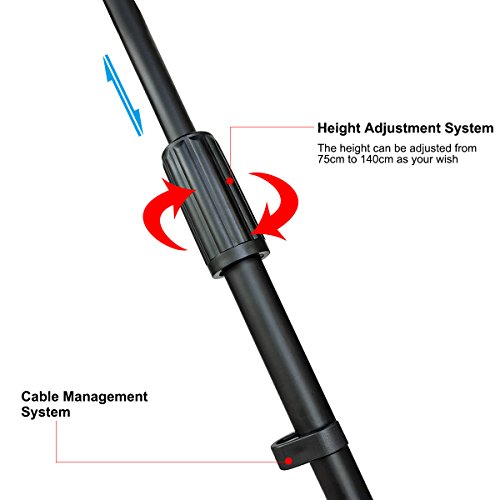 Height Adjustment System
The height can be adjusted from 75cm to 140cm as your wish

Cable Management System