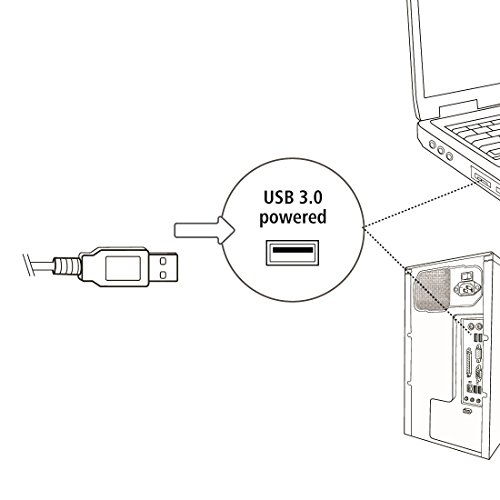 USB 3.0
powered