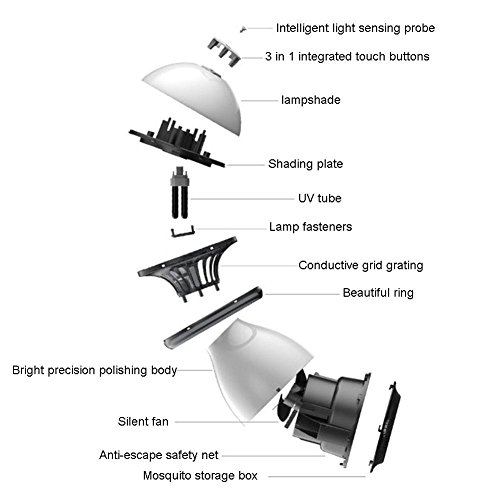 Intelligent light sensing probe
3 in 1 integrated touch buttons
lampshade
Shading plate
UV tube
Lamp fasteners
Conductive grid grating
Beautiful ring
Bright precision polishing body
Silent fan
Anti-escape safety net
Mosquito storage box