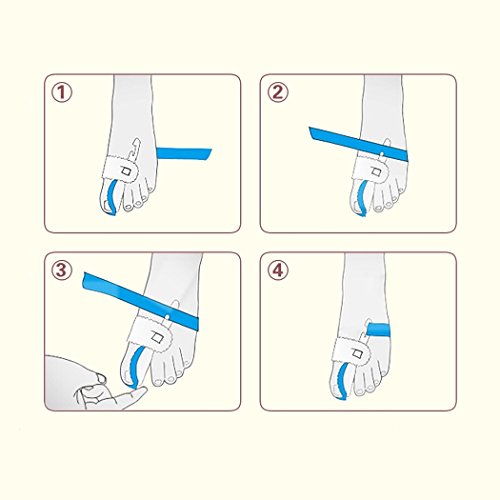 ①

②

③

④