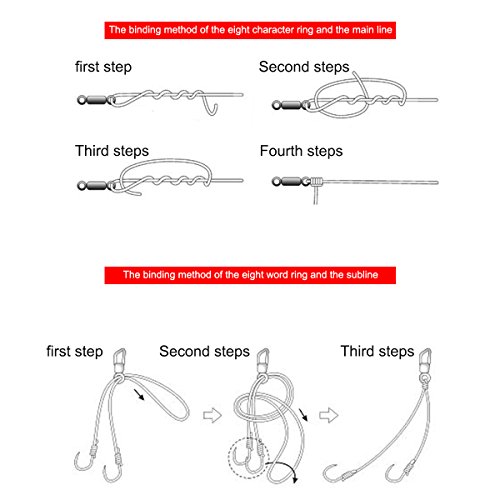 The binding method of the eight character ring and the main line

first step

Second steps

Third steps

Fourth steps

The binding method of the eight word ring and the subline

first step

Second steps

Third steps