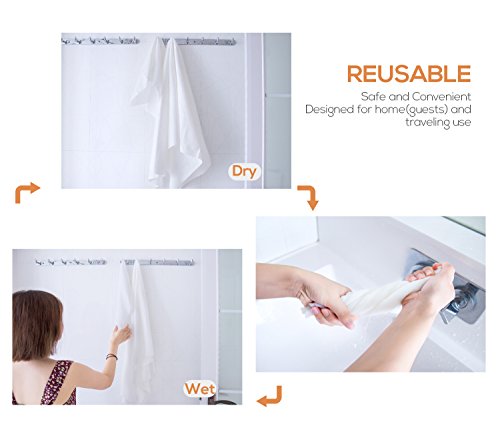 REUSABLE
Safe and Convenient
Designed for home(guests) and traveling use

Dry

Wet