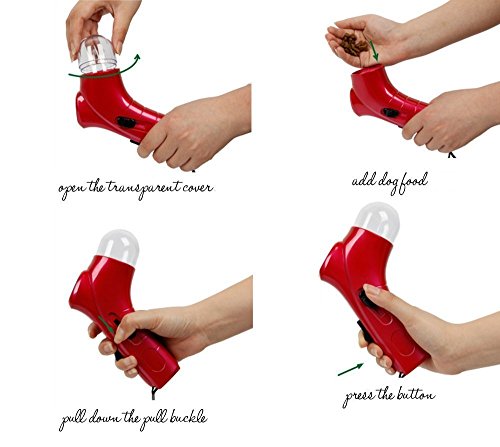 open the transparent cover

add dog food

pull down the pull buckle

press the button