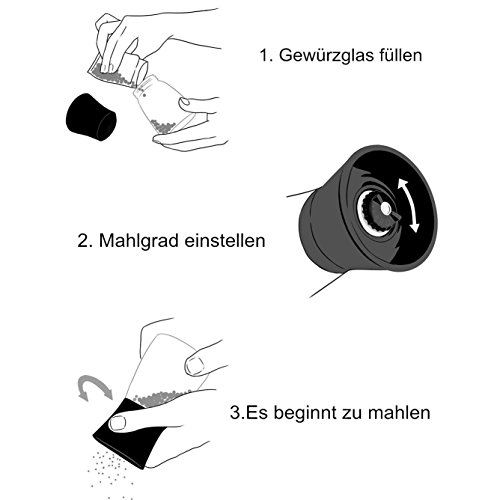 1. Gewürzglas füllen

2. Mahlgrad einstellen

3.Es beginnt zu mahlen