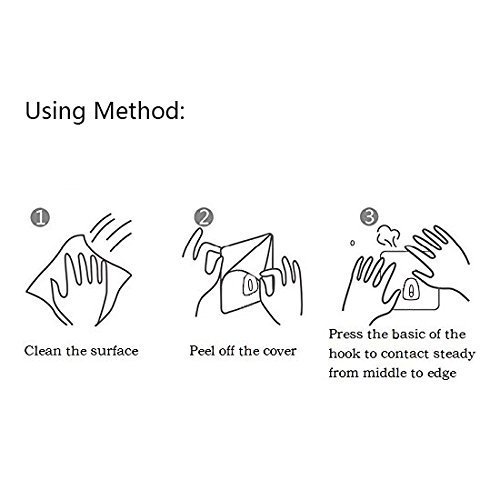 Using Method:

1

Clean the surface

2

Peel off the cover

3

Press the basic of the hook to contact steady from middle to edge