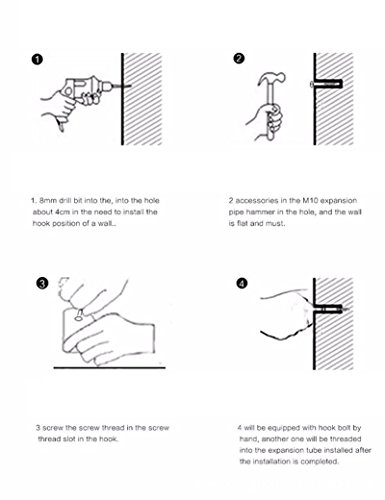 1

2

1. 8mm drill bit into the, into the hole about 4cm in the need to install the hook position of a wall..

2 accessories in the M10 expansion pipe hammer in the hole, and the wall is flat and must.

3

4

3 screw the screw thread in the screw thread slot in the hook.

4 will be equipped with hook bolt by hand, another one will be threaded into the expansion tube installed after the installation is completed.