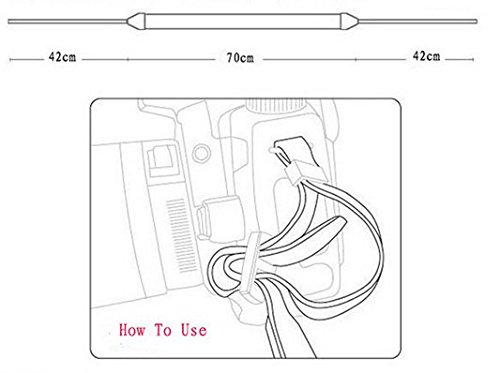 42cm 70cm 42cm

How To Use