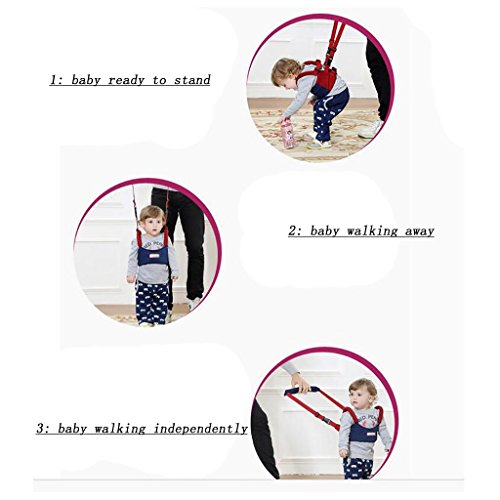 1: baby ready to stand

2: baby walking away

3: baby walking independently