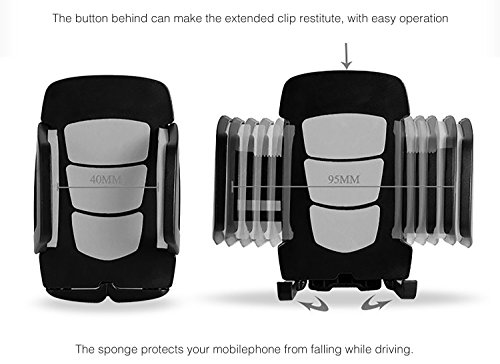 The button behind can make the extended clip restitute, with easy operation

40MM

95MM

The sponge protects your mobilephone from falling while driving.