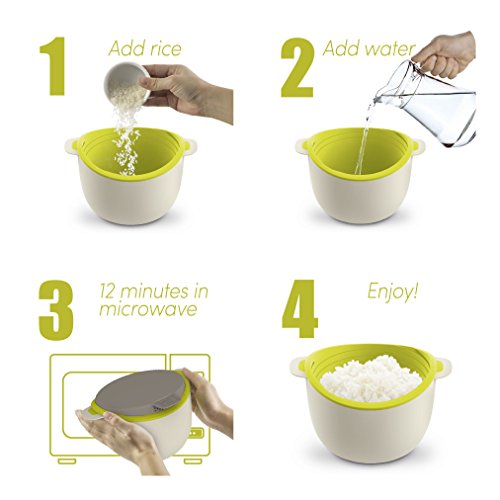 1 Add rice

2 Add water

3 12 minutes in microwave

4 Enjoy!