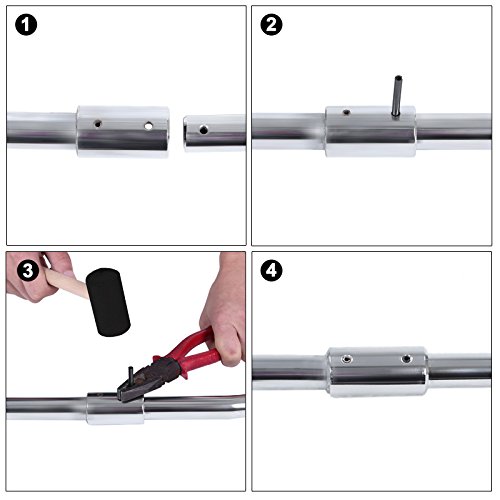 1

2

3

4