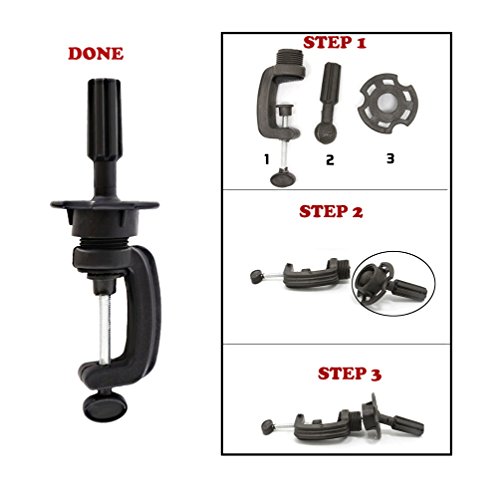 DONE

STEP 1

1 2 3

STEP 2

STEP 3