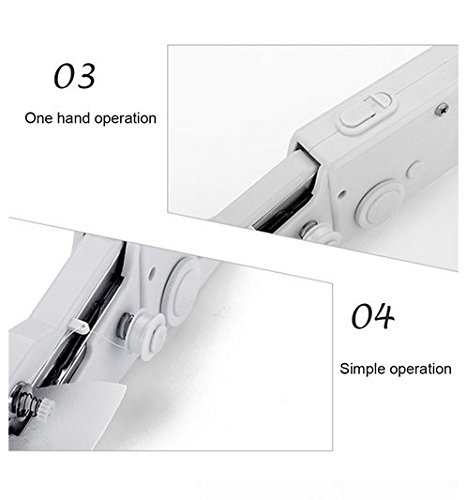 03

One hand operation

04

Simple operation