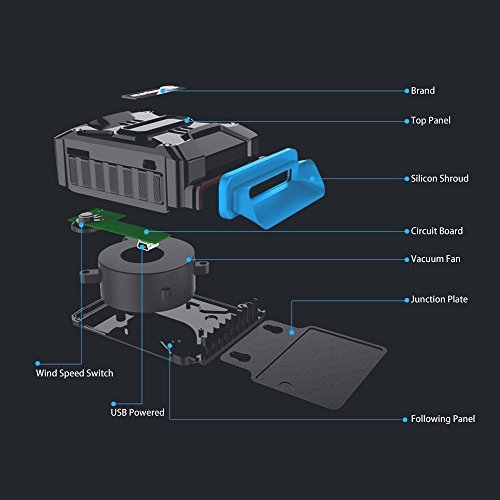 Brand

Top Panel

Silicon Shroud

Circuit Board

Vacuum Fan

Junction Plate

Wind Speed Switch

USB Powered

Following Panel