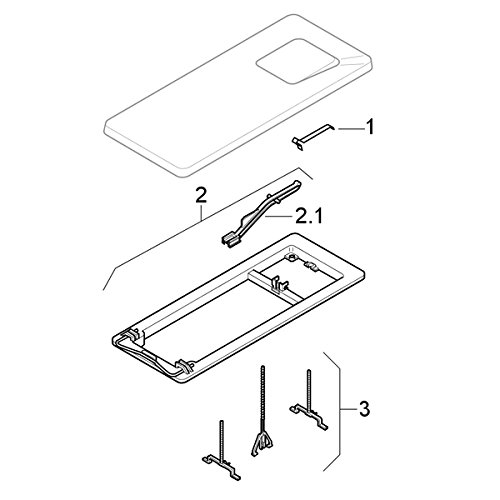 1
2
2.1
3