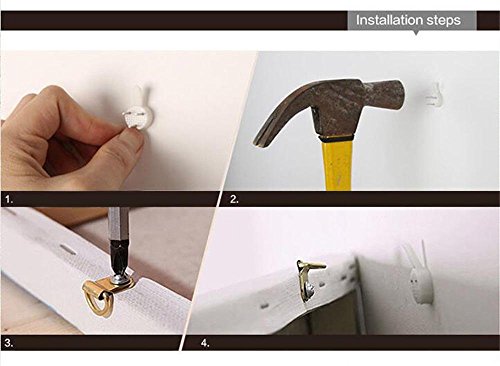 Installation steps

1.

2.

3.

4.