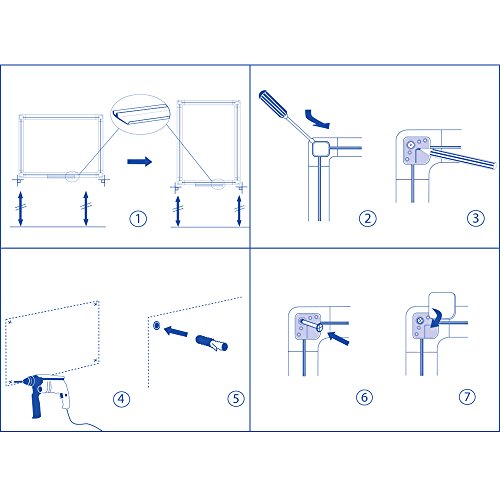 1

2

3

4

5

6

7