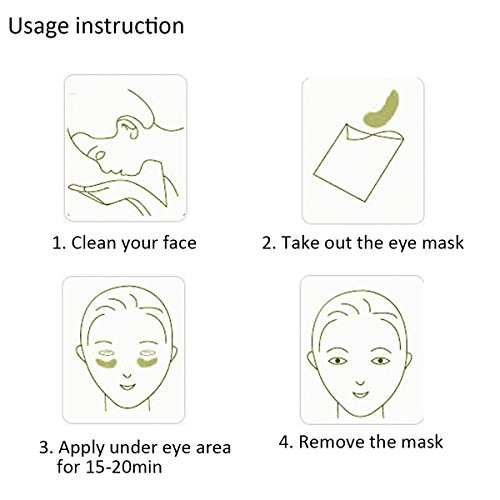 Usage instruction

1. Clean your face

2. Take out the eye mask

3. Apply under eye area for 15-20min

4. Remove the mask