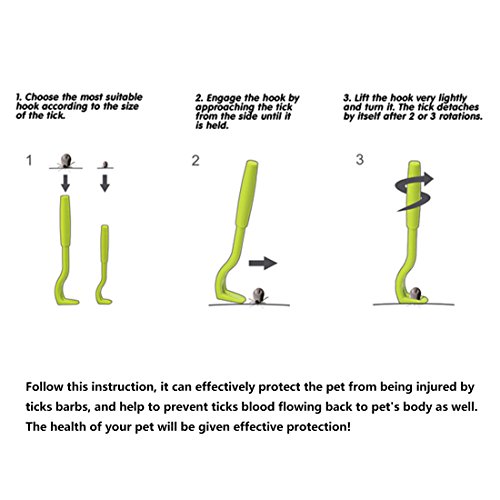 1. Choose the most suitable hook according to the size of the tick.

2. Engage the hook by approaching the tick from the side until it is held.

3. Lift the hook very lightly and turn it. The tick detaches by itself after 2 or 3 rotations.

1

2

3

Follow this instruction, it can effectively protect the pet from being injured by ticks barbs, and help to prevent ticks blood flowing back to pet's body as well. The health of your pet will be given effective protection!