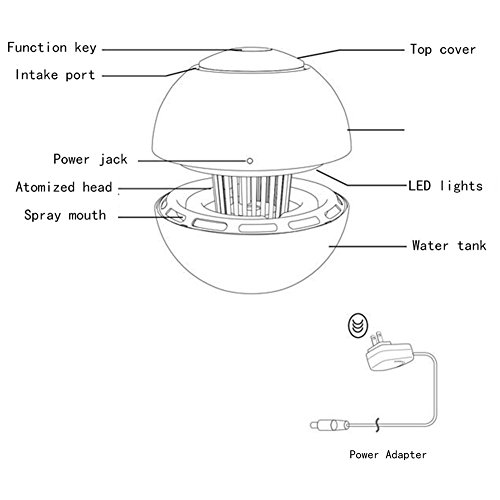 Function key
Top cover
Intake port
Power jack
Atomized head
LED lights
Spray mouth
Water tank
Power Adapter