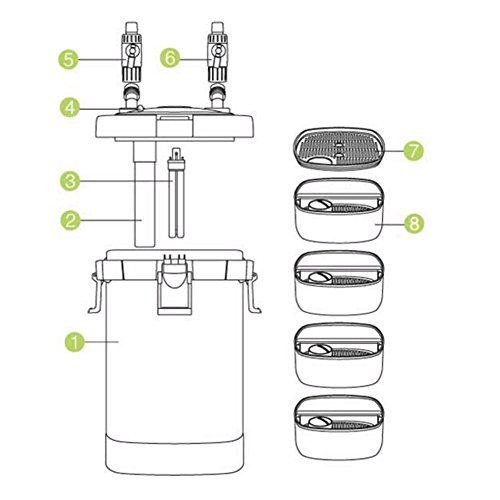 5
6
4
7
3
2
8
1