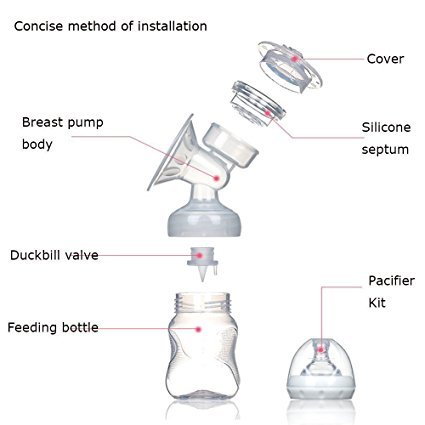 Concise method of installation

Cover

Breast pump body

Silicone septum

Duckbill valve

Pacifier Kit

Feeding bottle