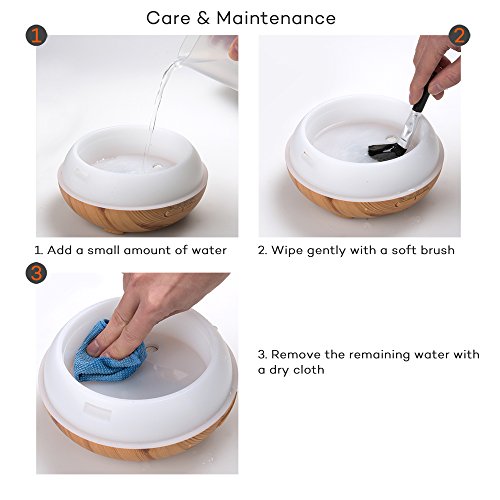 Care & Maintenance

1

2

1. Add a small amount of water

2. Wipe gently with a soft brush

3

3. Remove the remaining water with a dry cloth