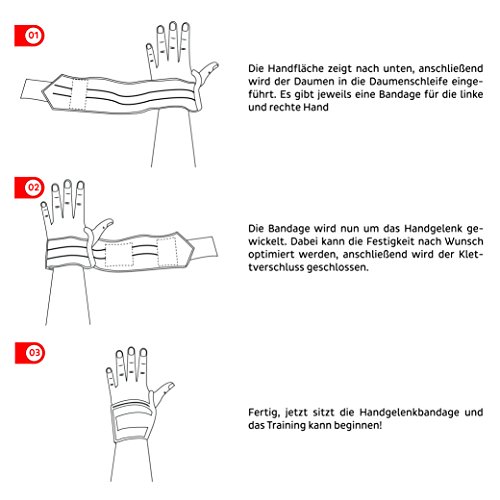 01

Die Handfläche zeigt nach unten, anschließend wird der Daumen in die Daumenschleife eingeführt. Es gibt jeweils eine Bandage für die linke und rechte Hand

02

Die Bandage wird nun um das Handgelenk gewickelt. Dabei kann die Festigkeit nach Wunsch optimiert werden, anschließend wird der Klettverschluss geschlossen.

03

Fertig, jetzt sitzt die Handgelenkbandage und das Training kann beginnen!