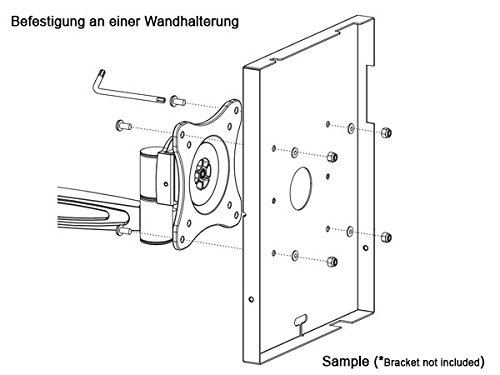 Befestigung an einer Wandhalterung

Sample (*Bracket not included)