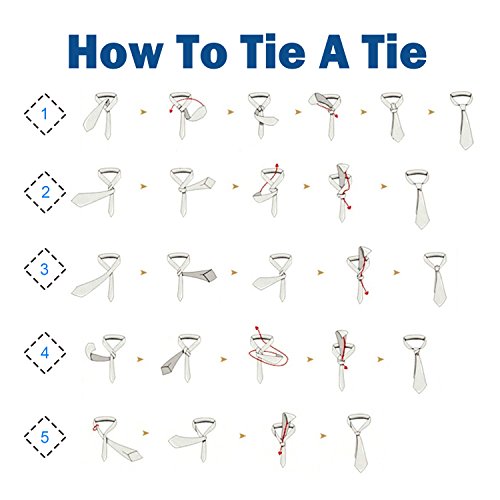 How To Tie A Tie

1

2

3

4

5