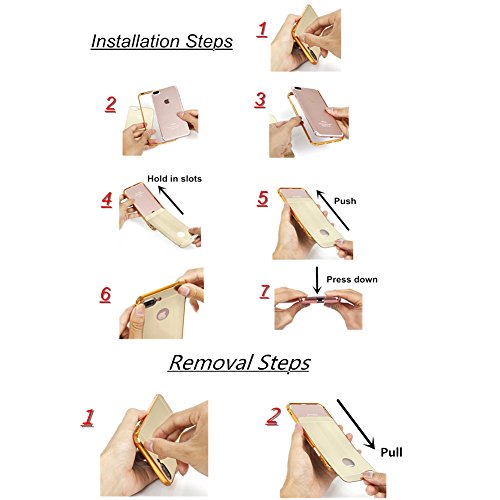 Installation Steps

1

2

3

4

Hold in slots

5

Push

6

7

Press down

Removal Steps

1

2

Pull