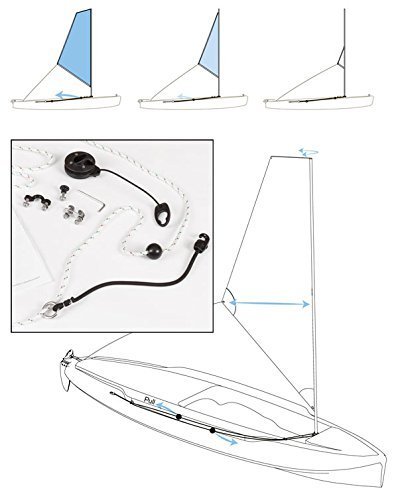 Pull