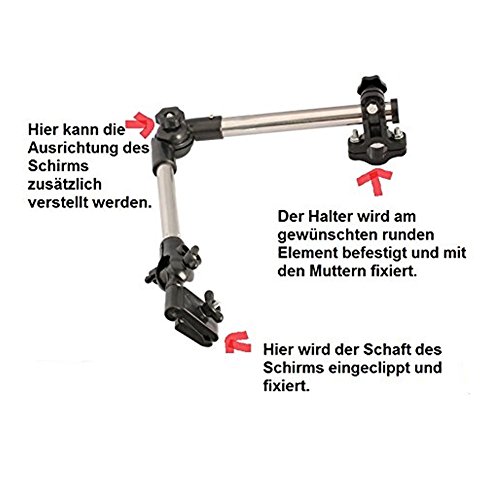 Hier kann die Ausrichtung des Schirms zusätzlich verstellt werden.

Der Halter wird am gewünschten runden Element befestigt und mit den Muttern fixiert.

Hier wird der Schaft des Schirms eingeclippt und fixiert.