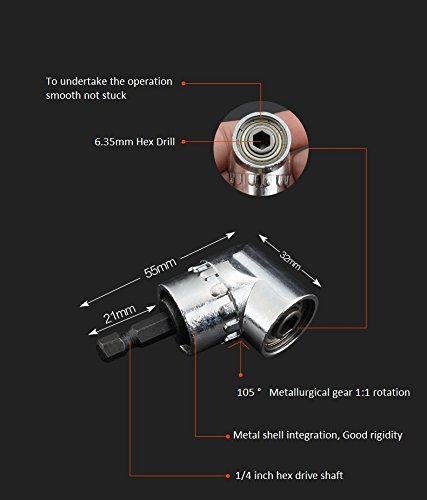 To undertake the operation smooth not stuck

6.35mm Hex Drill

55mm

32mm

21mm

105 °   Metallurgical gear 1:1 rotation

Metal shell integration, Good rigidity

1/4 inch hex drive shaft