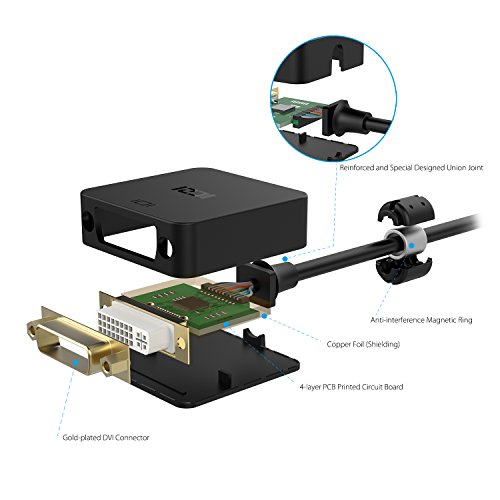 Reinforced and Special Designed Union Joint

Anti-interference Magnetic Ring

Copper Foil (Shielding)

4-layer PCB Printed Circuit Board

Gold-plated DVI Connector