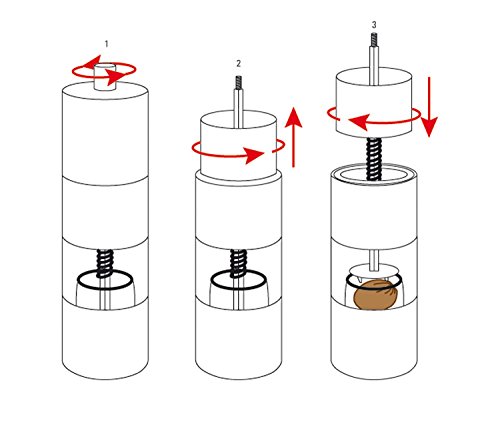 1

2

3