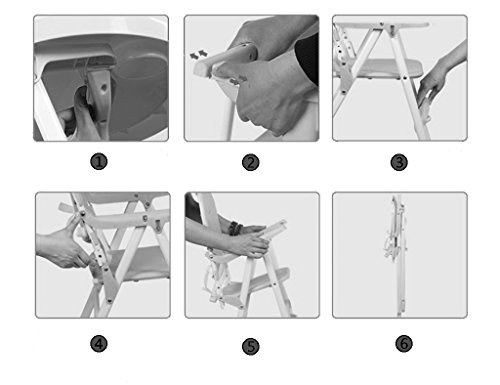 1

2

3

4

5

6