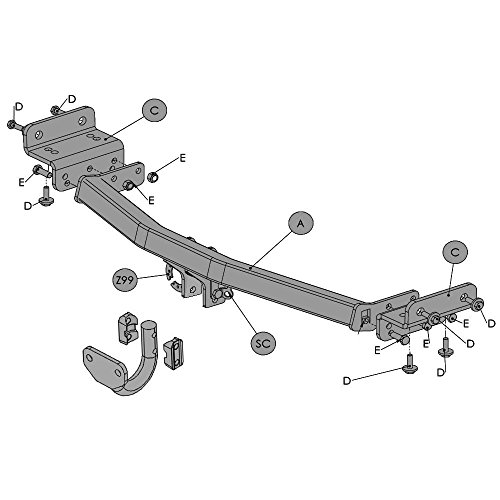 D
D
C
E
E
E
D
A
C
Z99
SC
E
D
E
E
D
D
D