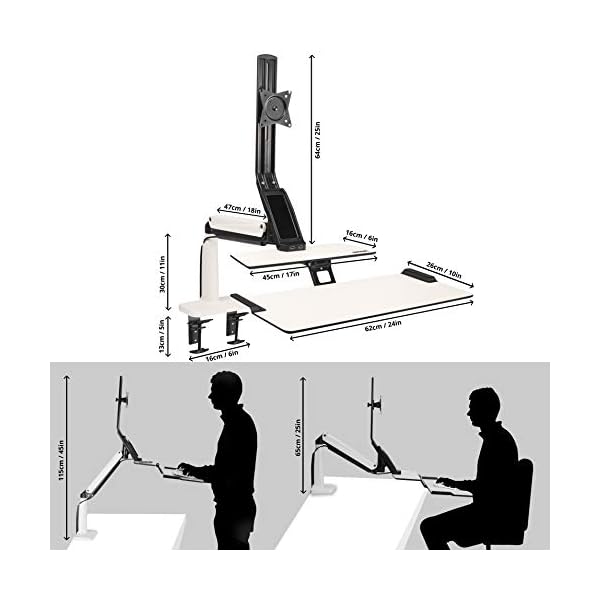 64cm / 25in

47cm / 18in

16cm / 6in

30cm / 11in

45cm / 17in

26cm / 10in

13cm / 5in

16cm / 6in

62cm / 24in

115cm / 45in

65cm / 25in