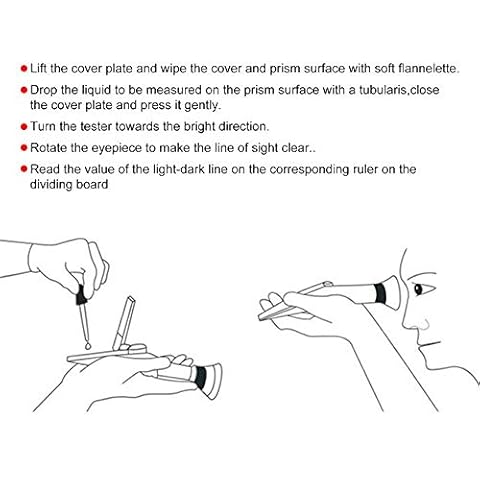 ● Lift the cover plate and wipe the cover and prism surface with soft flannelette.
● Drop the liquid to be measured on the prism surface with a tubularis,close the cover plate and press it gently.
● Turn the tester towards the bright direction.
● Rotate the eyepiece to make the line of sight clear..
● Read the value of the light-dark line on the corresponding ruler on the dividing board