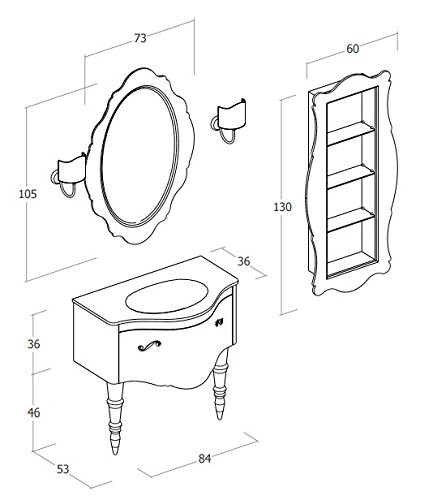 73

60

105

130

36

36

46

53

84